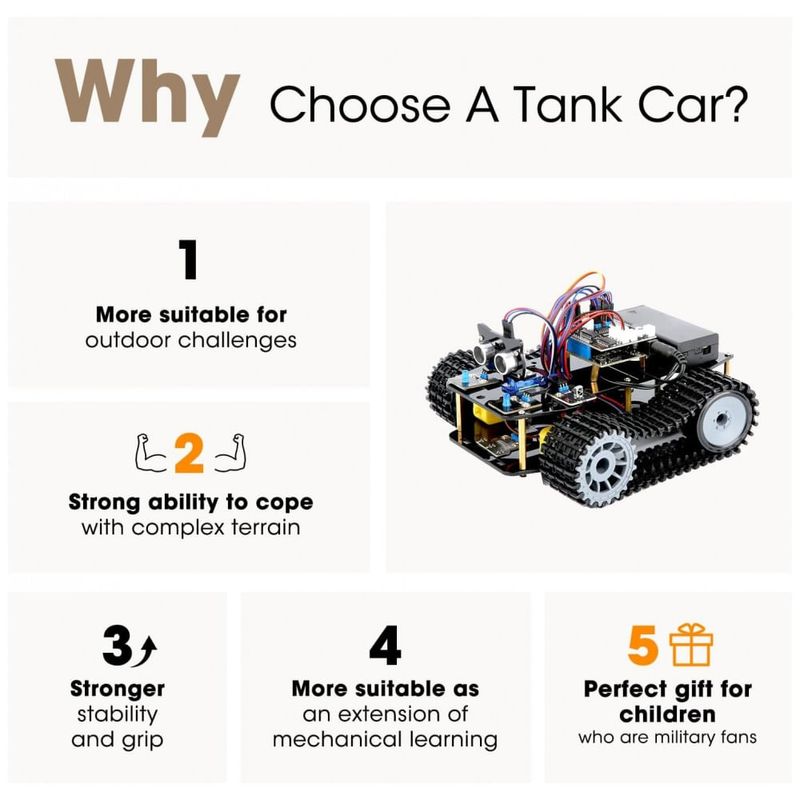 Why Choose A Tank Car?

1
More suitable for outdoor challenges

2
Strong ability to cope with complex terrain

3
Stronger stability and grip

4
More suitable as an extension of mechanical learning

5
Perfect gift for children who are military fans