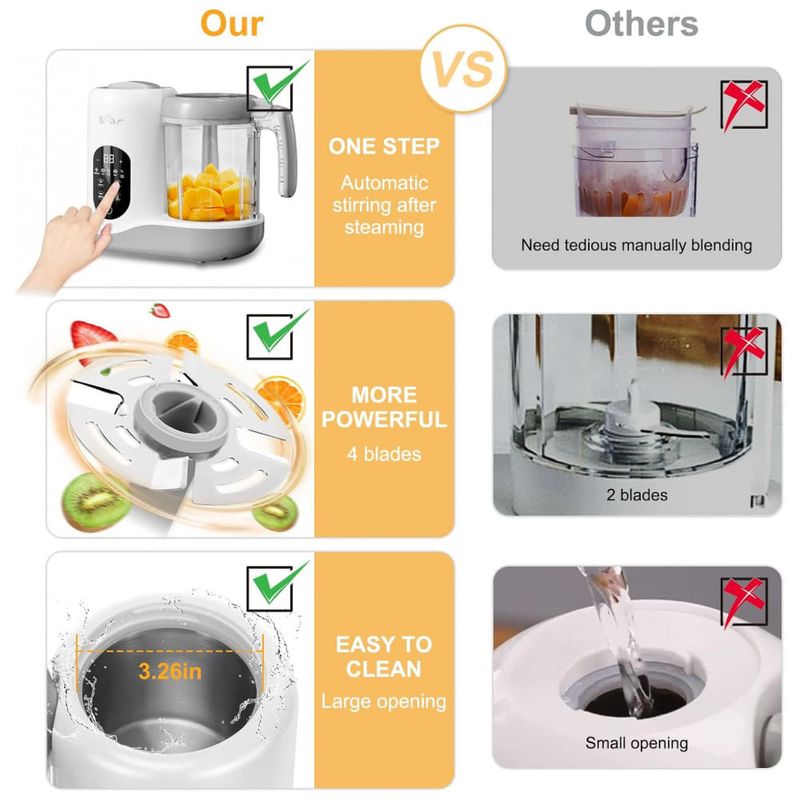 Our

VS

Others

ONE STEP

Automatic stirring after steaming

Need tedious manually blending

MORE POWERFUL

4 blades

2 blades

3.26in

EASY TO CLEAN

Large opening

Small opening