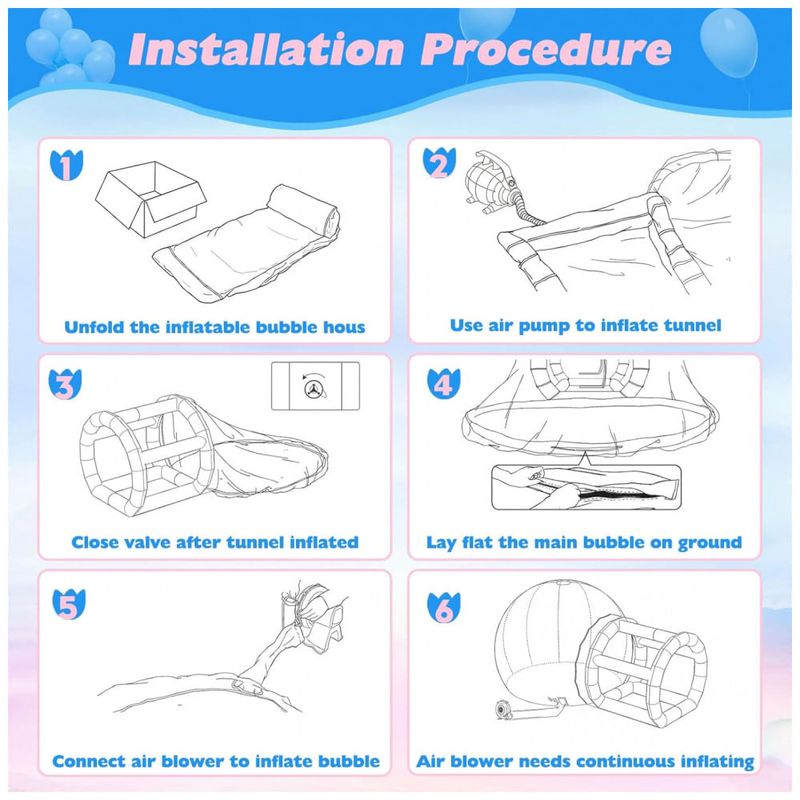 Installation Procedure

1
Unfold the inflatable bubble hous

2
Use air pump to inflate tunnel

3
Close valve after tunnel inflated

4
Lay flat the main bubble on ground

5
Connect air blower to inflate bubble

6
Air blower needs continuous inflating