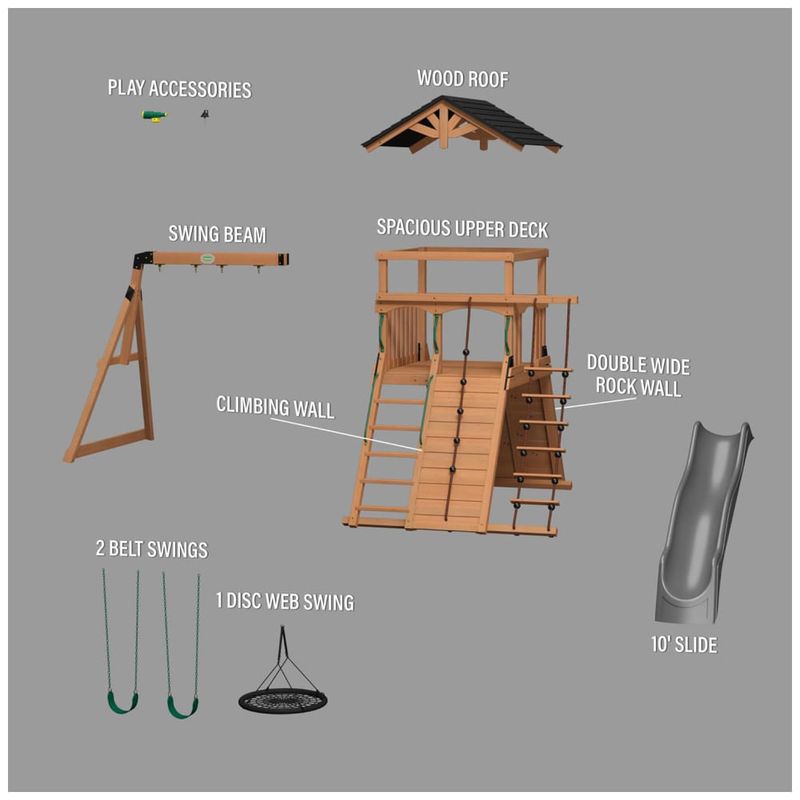 PLAY ACCESSORIES

WOOD ROOF

SWING BEAM

SPACIOUS UPPER DECK

DOUBLE WIDE ROCK WALL

CLIMBING WALL

2 BELT SWINGS

1 DISC WEB SWING

10' SLIDE