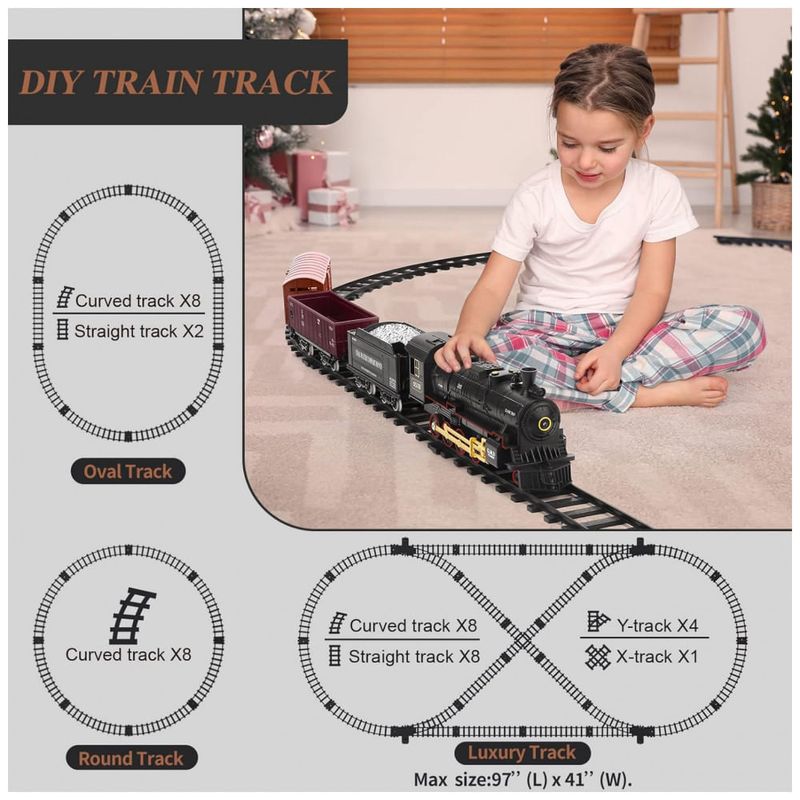 DIY TRAIN TRACK

Curved track X8
Straight track X2

Oval Track

Curved track X8

Round Track

Curved track X8
Straight track X8

Y-track X4
X-track X1

Luxury Track
Max size:97'' (L) x 41'' (W).