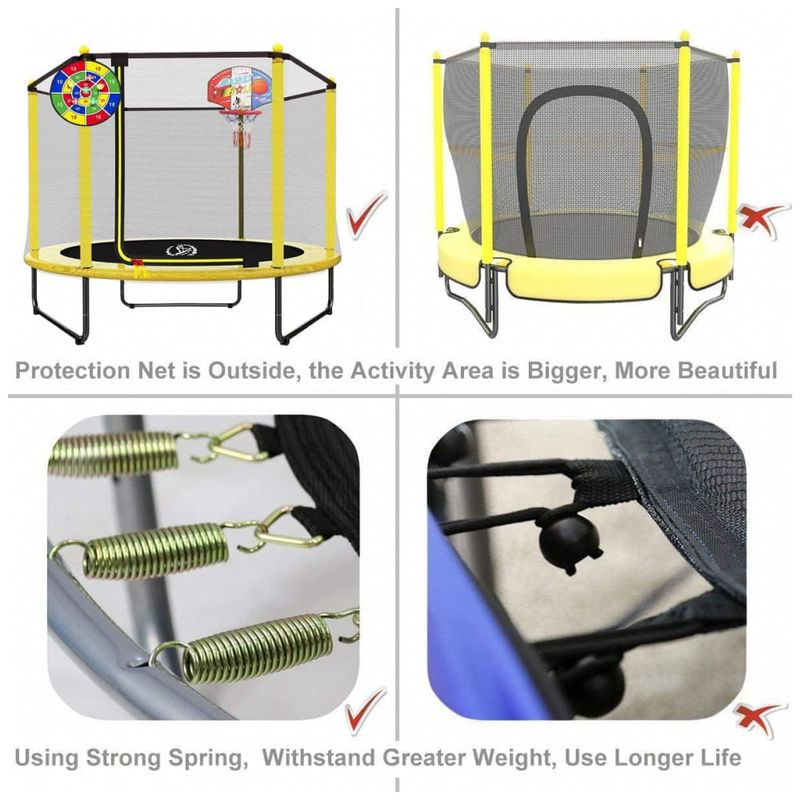 Protection Net is Outside, the Activity Area is Bigger, More Beautiful

Using Strong Spring, Withstand Greater Weight, Use Longer Life