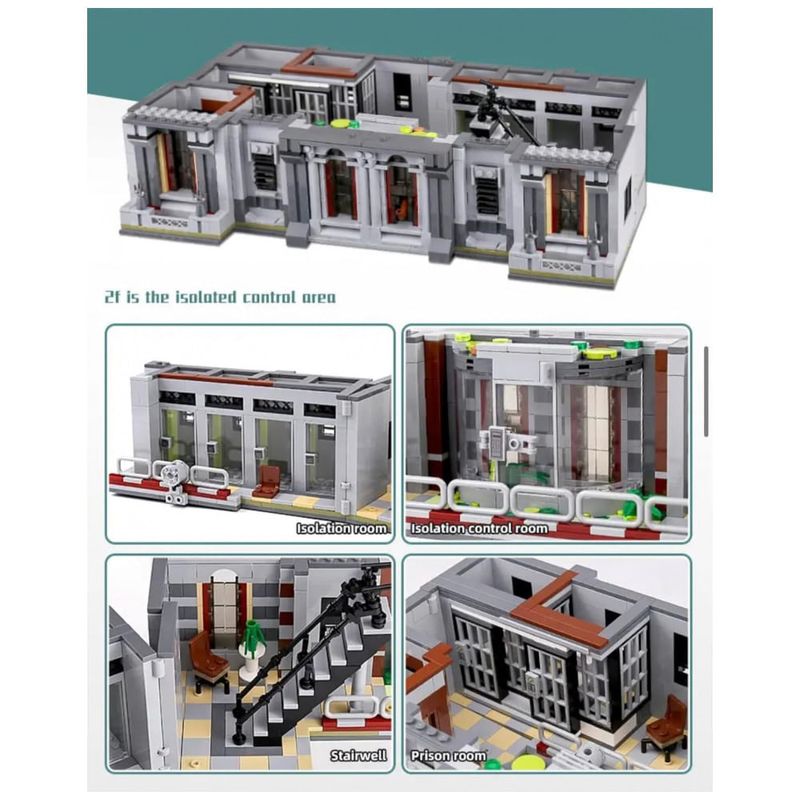 2f is the isolated control area

Isolation room

Isolation control room

Stairwell

Prison room