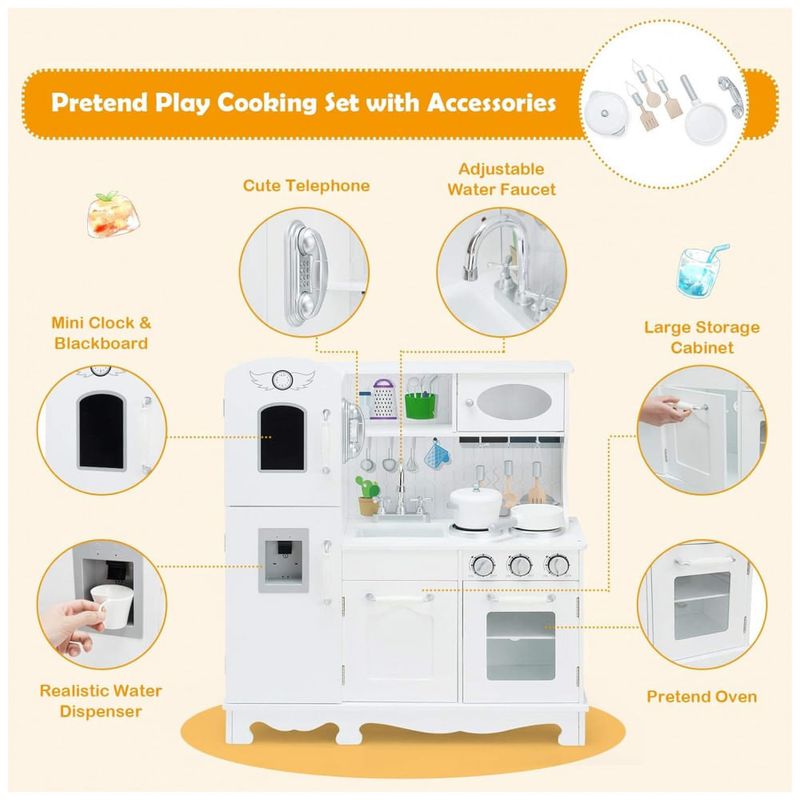 Pretend Play Cooking Set with Accessories

Cute Telephone

Adjustable Water Faucet

Mini Clock & Blackboard

Large Storage Cabinet

Realistic Water Dispenser

Pretend Oven