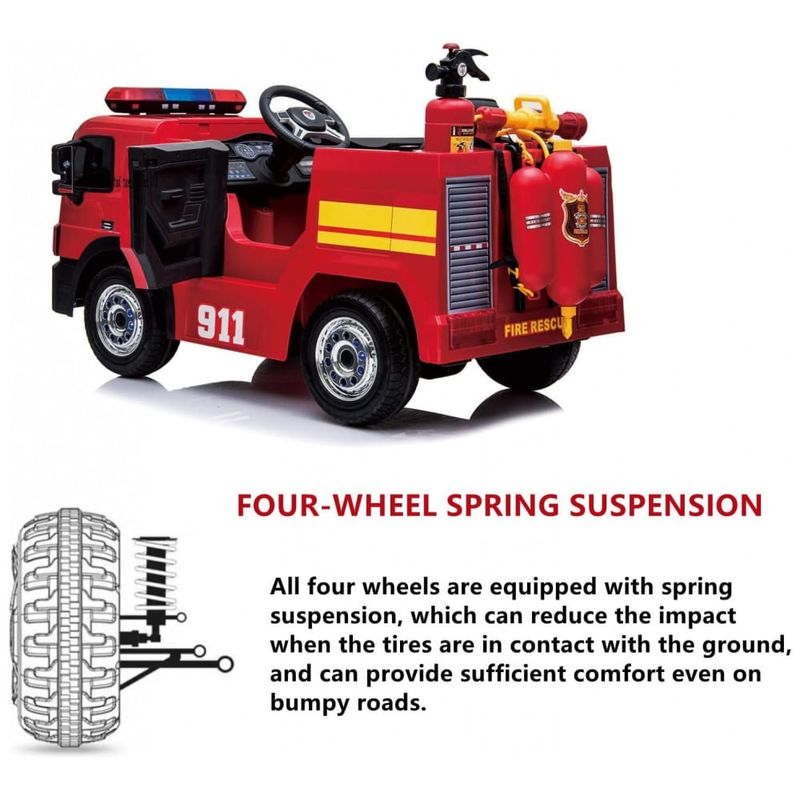 911

FIRE RESCU

FOUR-WHEEL SPRING SUSPENSION

All four wheels are equipped with spring suspension, which can reduce the impact when the tires are in contact with the ground, and can provide sufficient comfort even on bumpy roads.