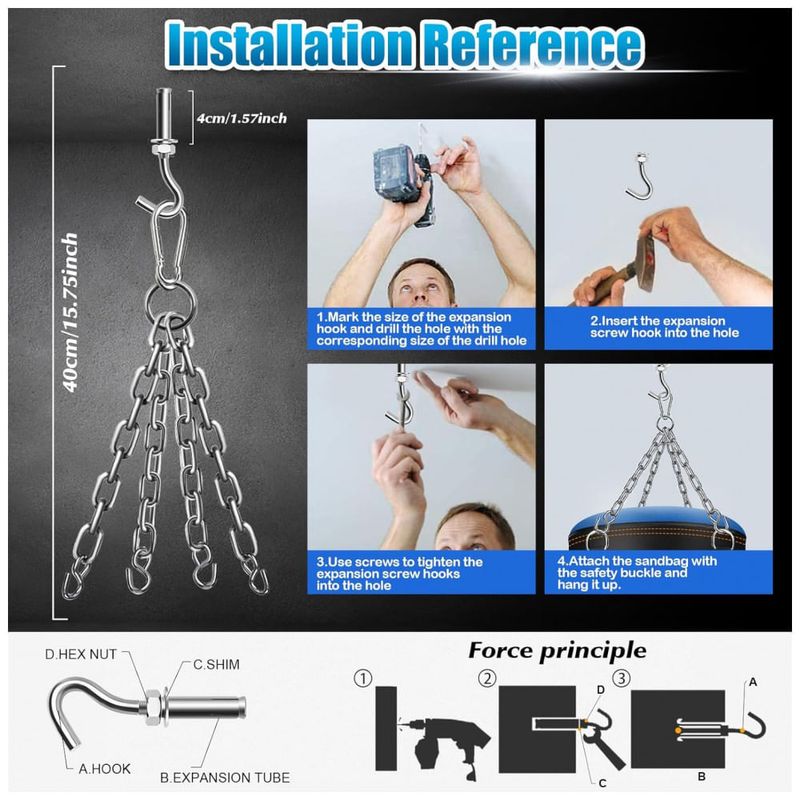 Installation Reference

4cm/1.57inch

40cm/15.75inch

1.Mark the size of the expansion hook and drill the hole with the corresponding size of the drill hole

2.Insert the expansion screw hook into the hole

3.Use screws to tighten the expansion screw hooks into the hole

4.Attach the sandbag with the safety buckle and hang it up.

D.HEX NUT
C.SHIM
A.HOOK
B.EXPANSION TUBE

Force principle

①
②
③
D
C
A
B