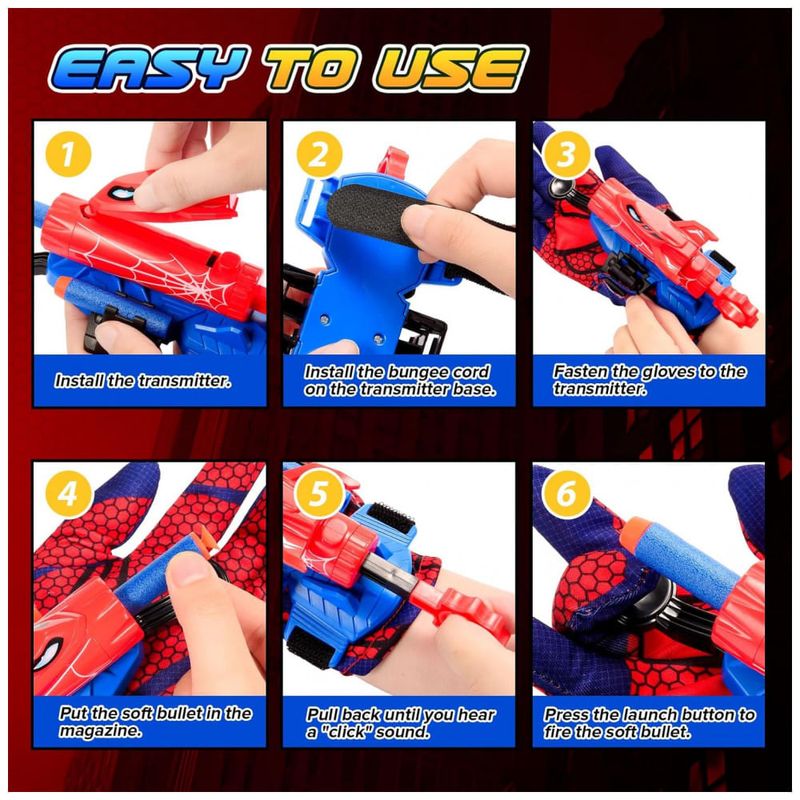 EASY TO USE

1
Install the transmitter.

2
Install the bungee cord on the transmitter base.

3
Fasten the gloves to the transmitter.

4
Put the soft bullet in the magazine.

5
Pull back until you hear a "click" sound.

6
Press the launch button to fire the soft bullet.