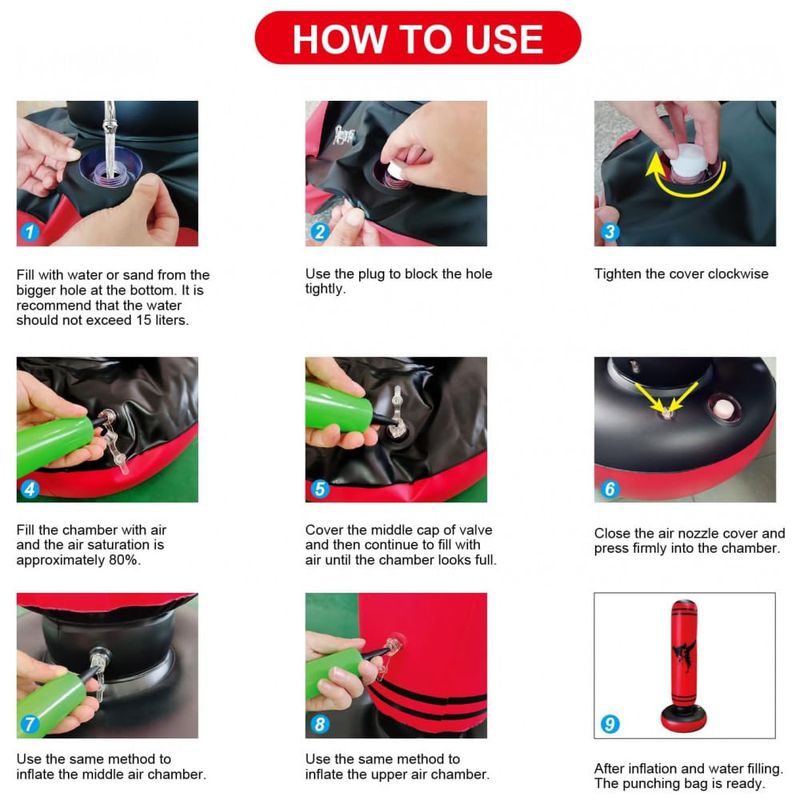 HOW TO USE

1

Fill with water or sand from the bigger hole at the bottom. It is recommend that the water should not exceed 15 liters.

2

Use the plug to block the hole tightly.

3

Tighten the cover clockwise

4

Fill the chamber with air and the air saturation is approximately 80%.

5

Cover the middle cap of valve and then continue to fill with air until the chamber looks full.

6

Close the air nozzle cover and press firmly into the chamber.

7

Use the same method to inflate the middle air chamber.

8

Use the same method to inflate the upper air chamber.

9

After inflation and water filling. The punching bag is ready.