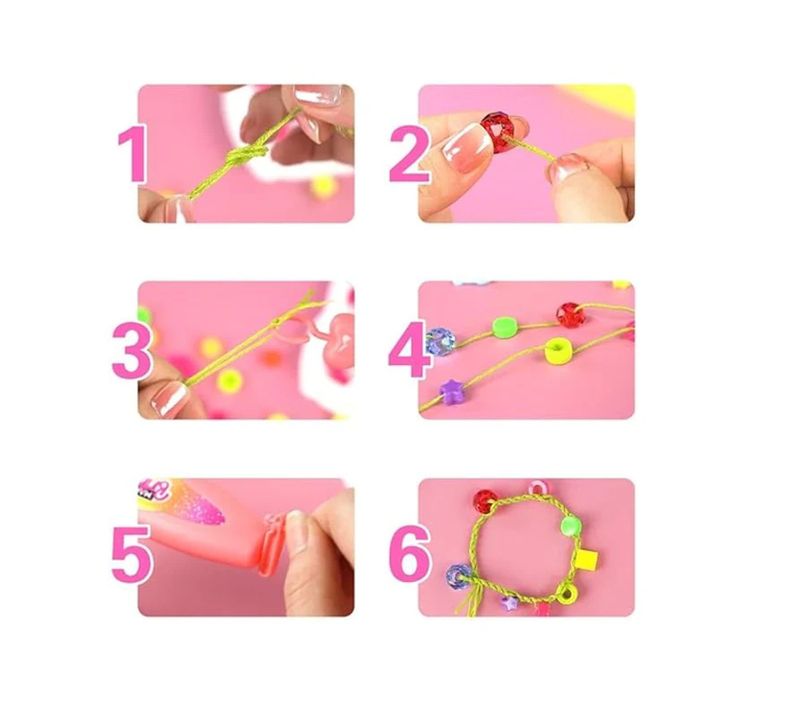 1
2
3
4
5
6