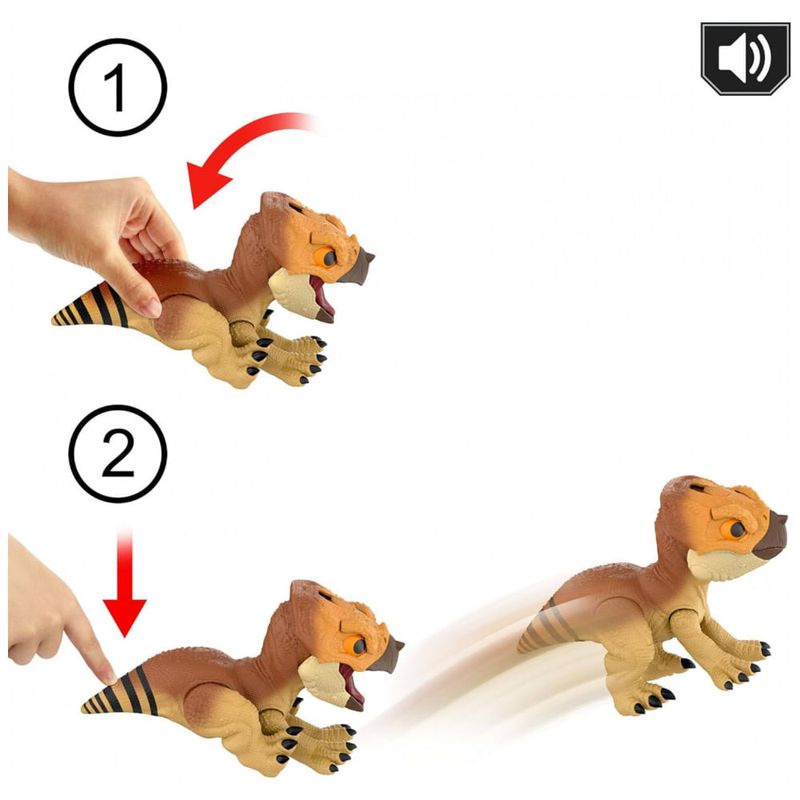 1

2