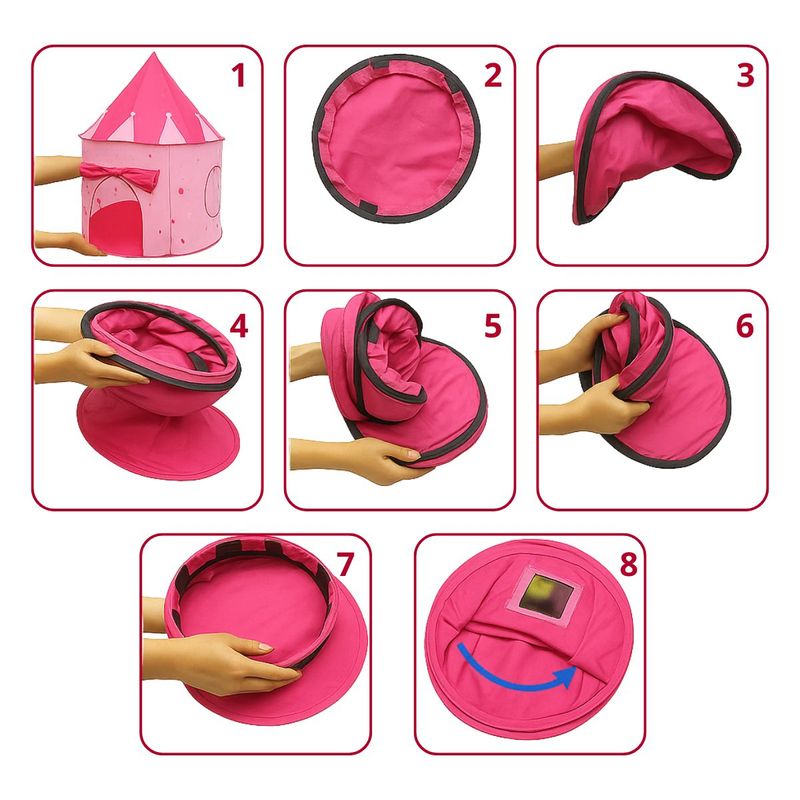 1
2
3
4
5
6
7
8