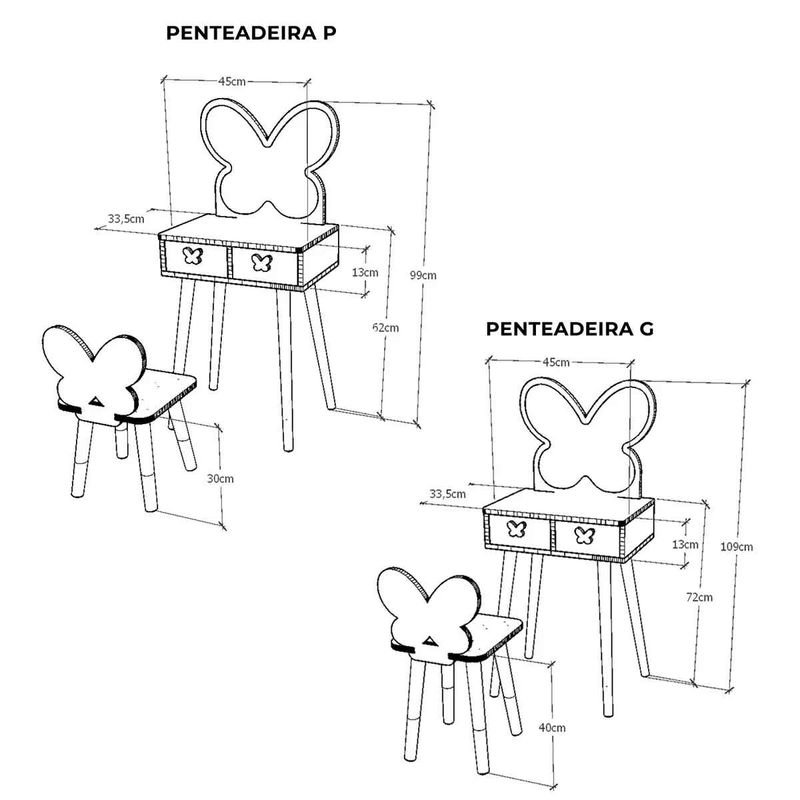 PENTEADEIRA P

45cm

33,5cm

13cm

99cm

62cm

30cm

PENTEADEIRA G

45cm

33,5cm

13cm

109cm

72cm

40cm