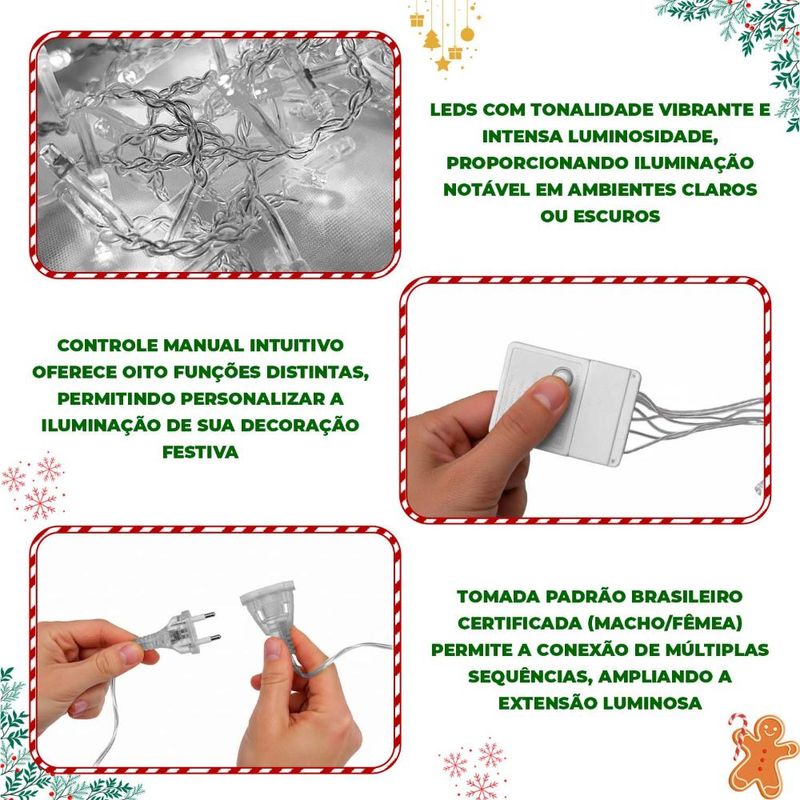 LEDS COM TONALIDADE VIBRANTE E INTENSA LUMINOSIDADE, PROPORCIONANDO ILUMINAÇÃO NOTÁVEL EM AMBIENTES CLAROS OU ESCUROS

CONTROLE MANUAL INTUITIVO OFERECE OITO FUNÇÕES DISTINTAS, PERMITINDO PERSONALIZAR A ILUMINAÇÃO DE SUA DECORAÇÃO FESTIVA

TOMADA PADRÃO BRASILEIRO CERTIFICADA (MACHO/FÊMEA) PERMITE A CONEXÃO DE MÚLTIPLAS SEQUÊNCIAS, AMPLIANDO A EXTENSÃO LUMINOSA