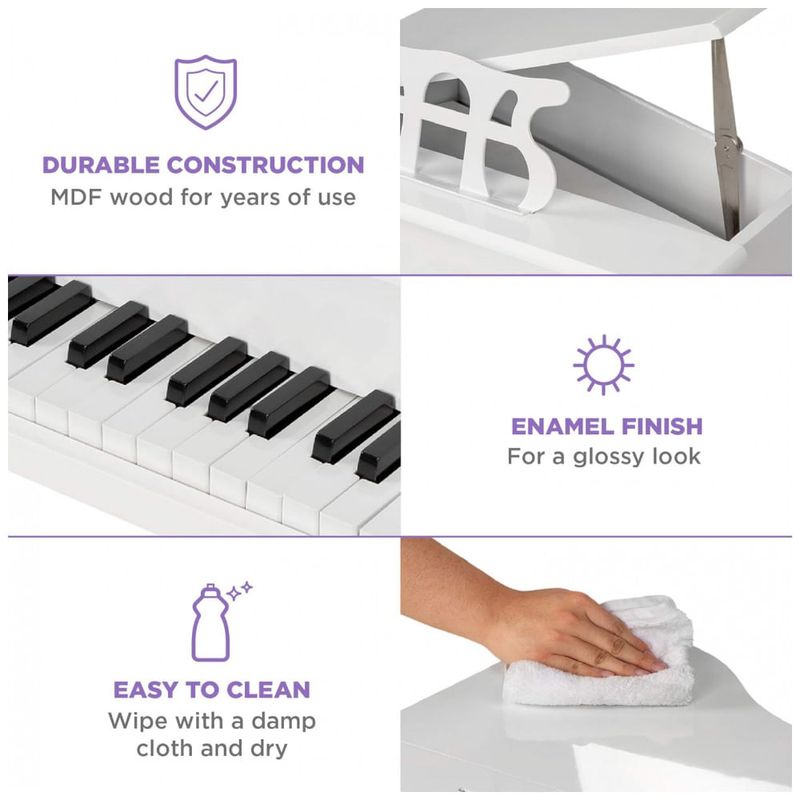 DURABLE CONSTRUCTION
MDF wood for years of use

ENAMEL FINISH
For a glossy look

EASY TO CLEAN
Wipe with a damp cloth and dry