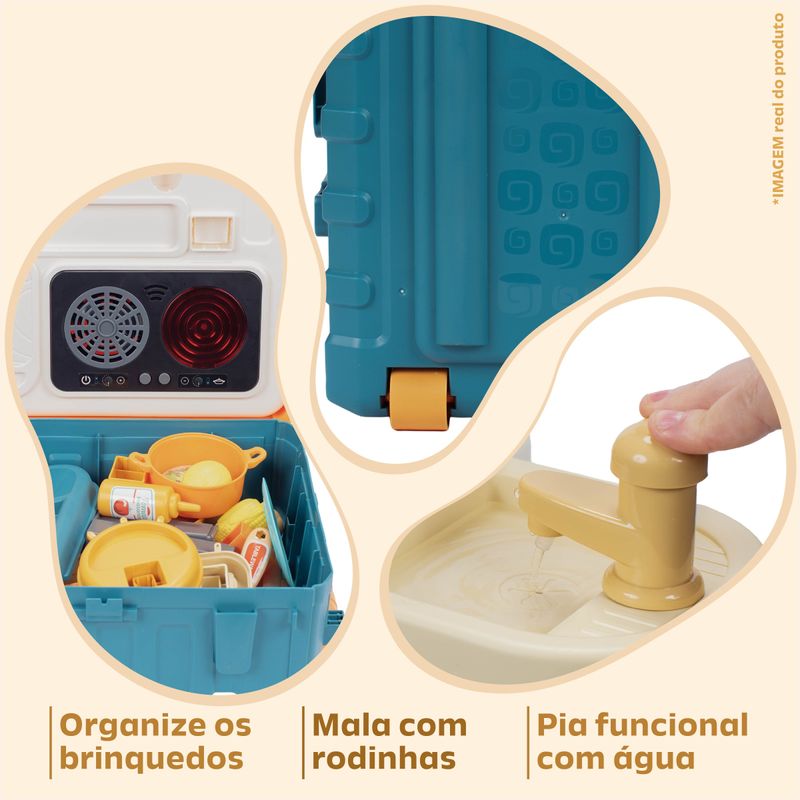 *IMAGEM real do produto

Organize os brinquedos

Mala com rodinhas

Pia funcional com água