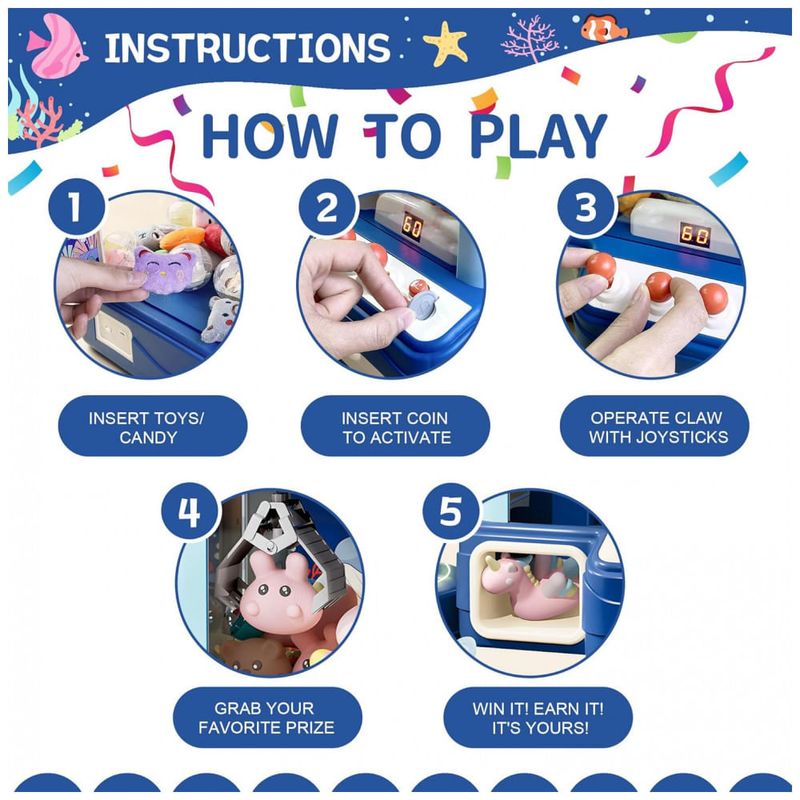 INSTRUCTIONS

HOW TO PLAY

1

INSERT TOYS/ CANDY

2

60

INSERT COIN TO ACTIVATE

3

60

OPERATE CLAW WITH JOYSTICKS

4

GRAB YOUR FAVORITE PRIZE

5

WIN IT! EARN IT! IT'S YOURS!