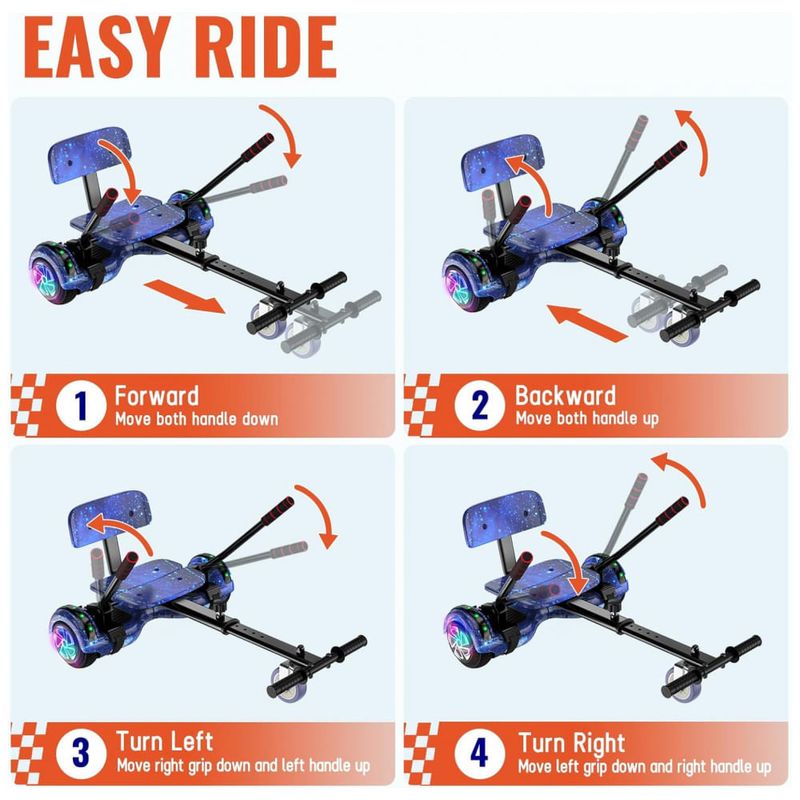 EASY RIDE

1 Forward
Move both handle down

2 Backward
Move both handle up

3 Turn Left
Move right grip down and left handle up

4 Turn Right
Move left grip down and right handle up