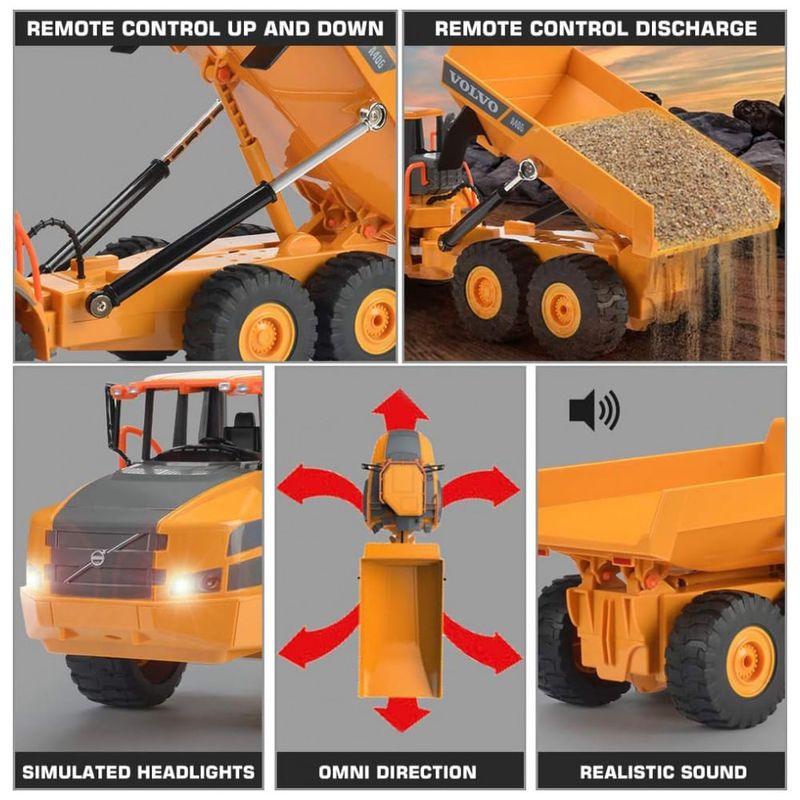 REMOTE CONTROL UP AND DOWN

REMOTE CONTROL DISCHARGE

VOLVO

A40G

SIMULATED HEADLIGHTS

OMNI DIRECTION

REALISTIC SOUND