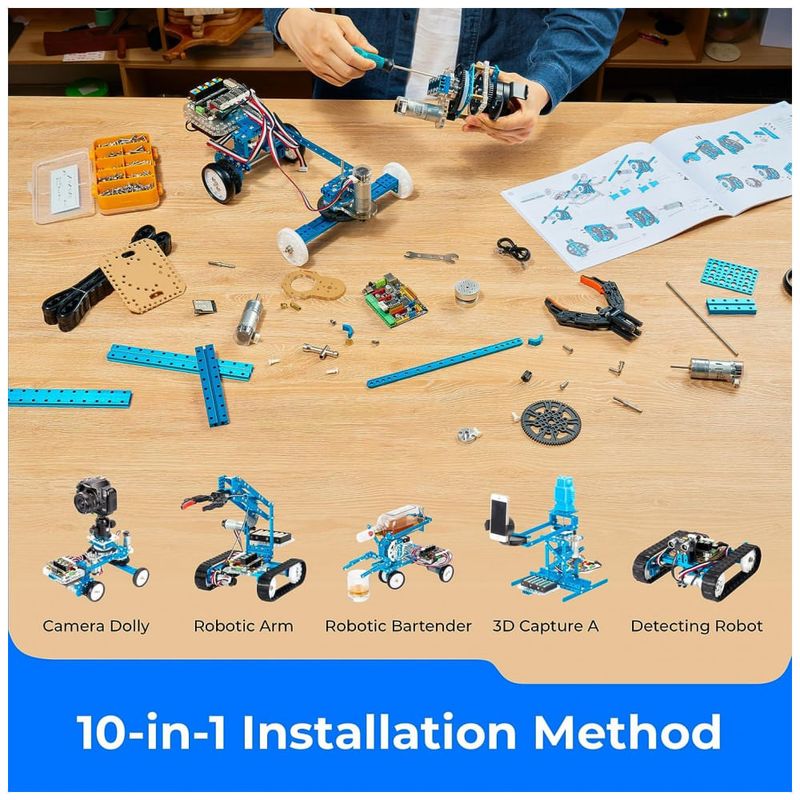 Camera Dolly
Robotic Arm
Robotic Bartender
3D Capture A
Detecting Robot

10-in-1 Installation Method