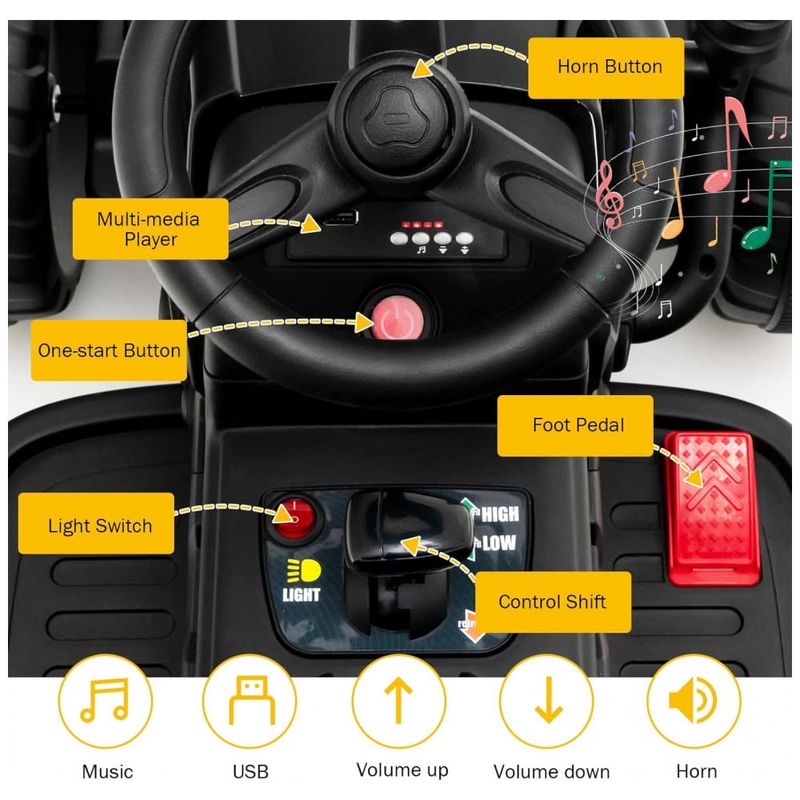 Horn Button

Multi-media Player

One-start Button

Foot Pedal

Light Switch

HIGH
LOW

LIGHT

Control Shift

Music

USB

Volume up

Volume down

Horn