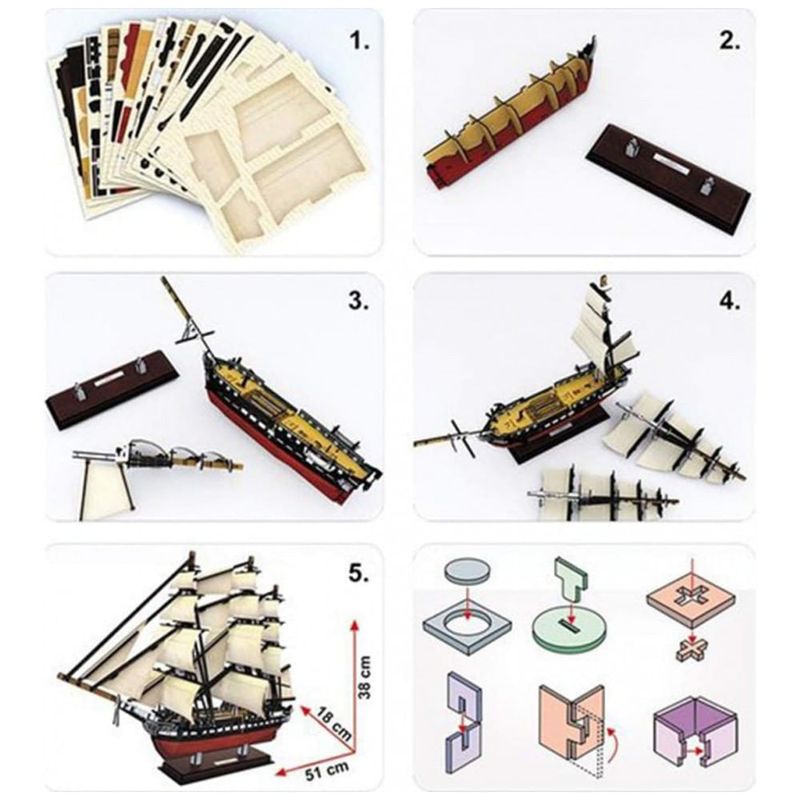 1.

2.

3.

4.

5.

38 cm

18 cm

51 cm