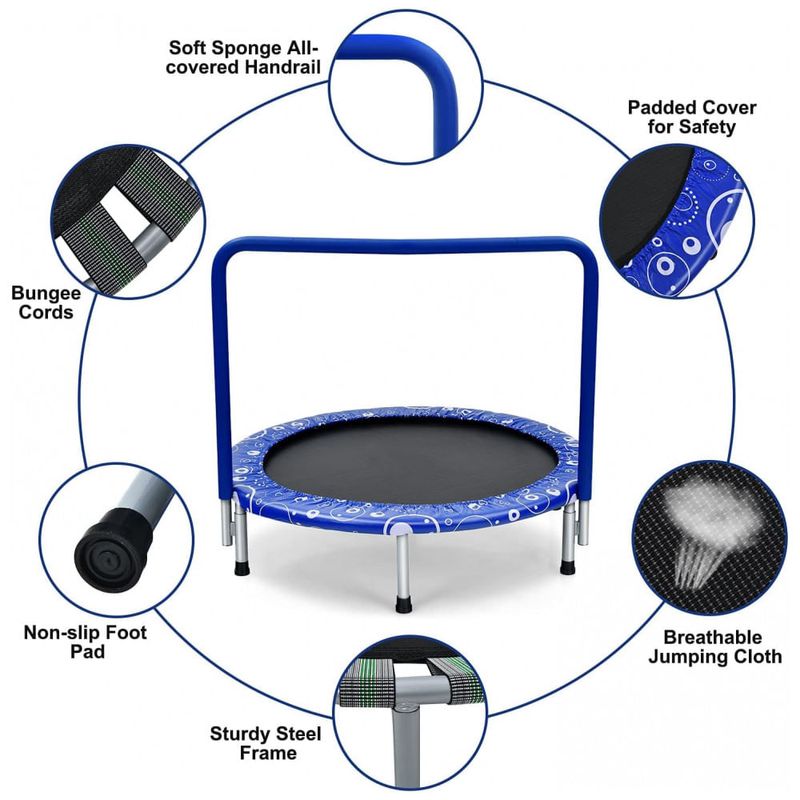 Soft Sponge All-covered Handrail

Padded Cover for Safety

Bungee Cords

Non-slip Foot Pad

Breathable Jumping Cloth

Sturdy Steel Frame