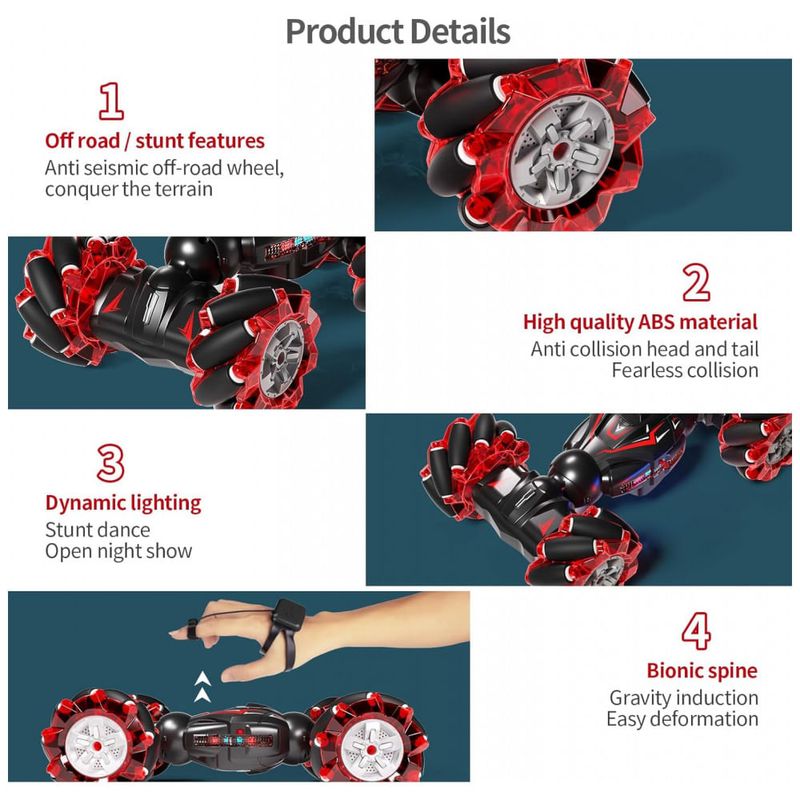 Product Details

1

Off road / stunt features

Anti seismic off-road wheel, conquer the terrain

2

High quality ABS material

Anti collision head and tail
Fearless collision

3

Dynamic lighting

Stunt dance
Open night show

4

Bionic spine

Gravity induction
Easy deformation