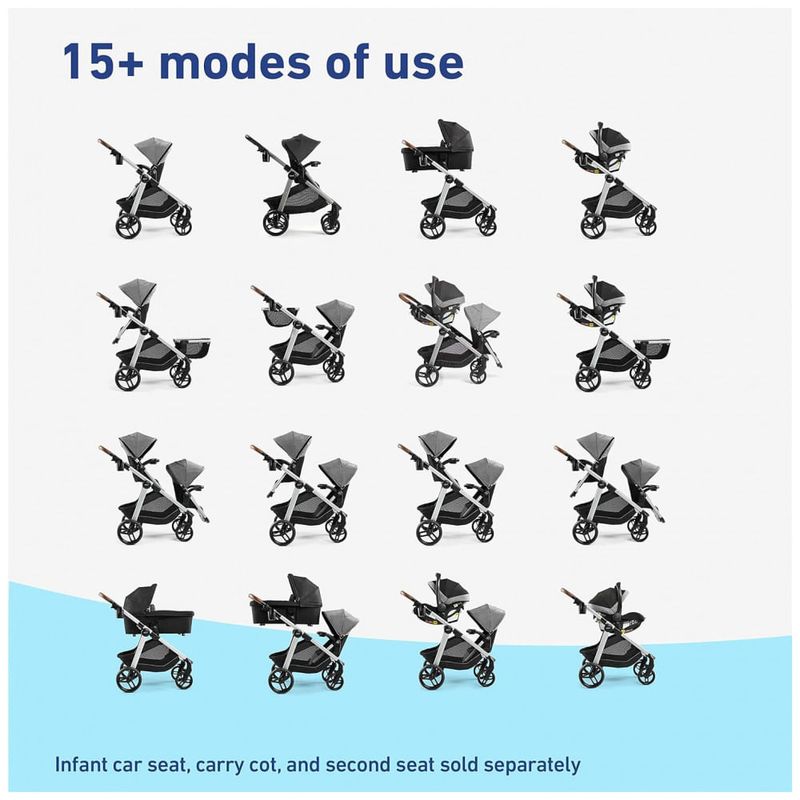 15+ modes of use

Infant car seat, carry cot, and second seat sold separately