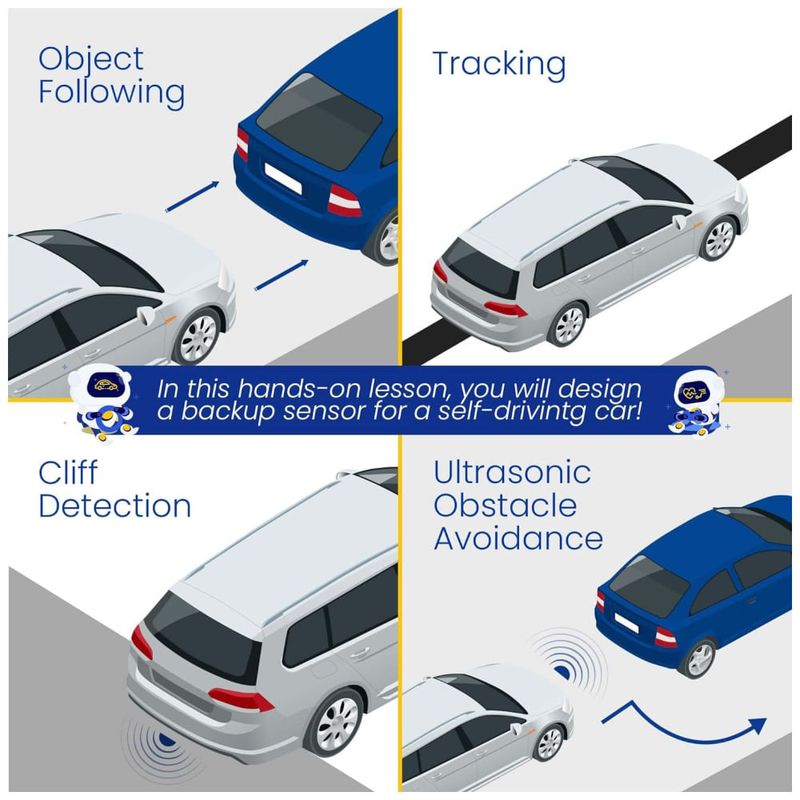 Object Following

Tracking

In this hands-on lesson, you will design a backup sensor for a self-drivintg car!

Cliff Detection

Ultrasonic Obstacle Avoidance