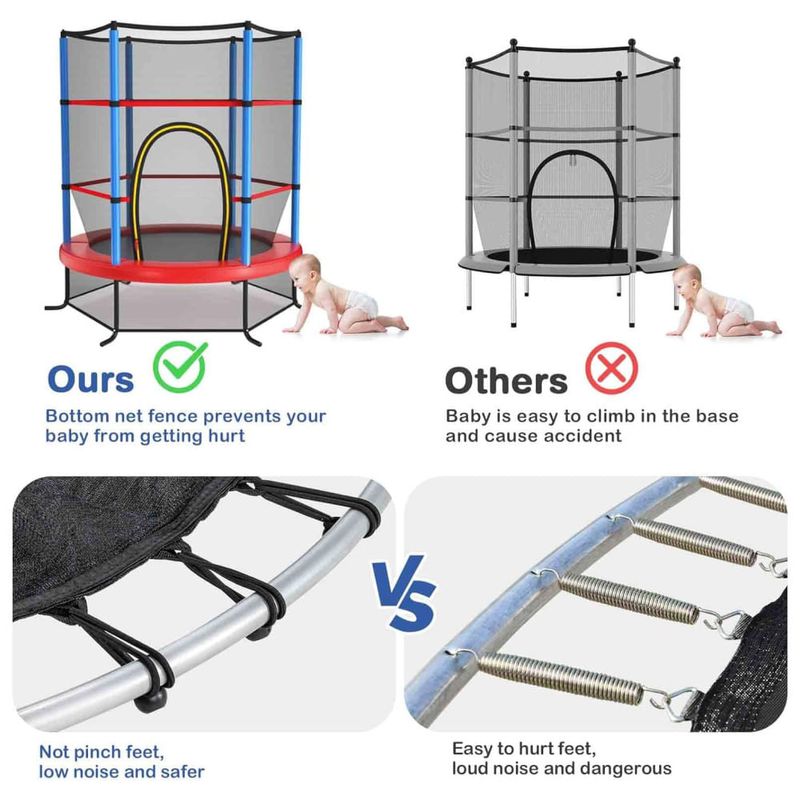 Ours

Bottom net fence prevents your baby from getting hurt

Others

Baby is easy to climb in the base and cause accident

VS

Not pinch feet, low noise and safer

Easy to hurt feet, loud noise and dangerous