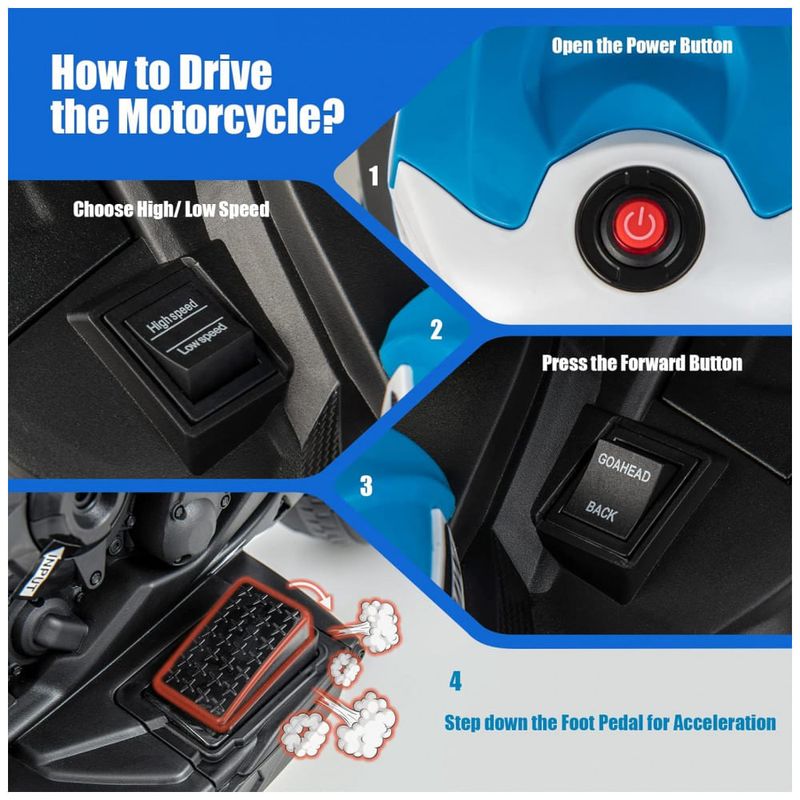 How to Drive the Motorcycle?

Open the Power Button

1

Choose High/ Low Speed

High speed
Low speed

2

Press the Forward Button

GOAHEAD
BACK

3

INPUT

4

Step down the Foot Pedal for Acceleration