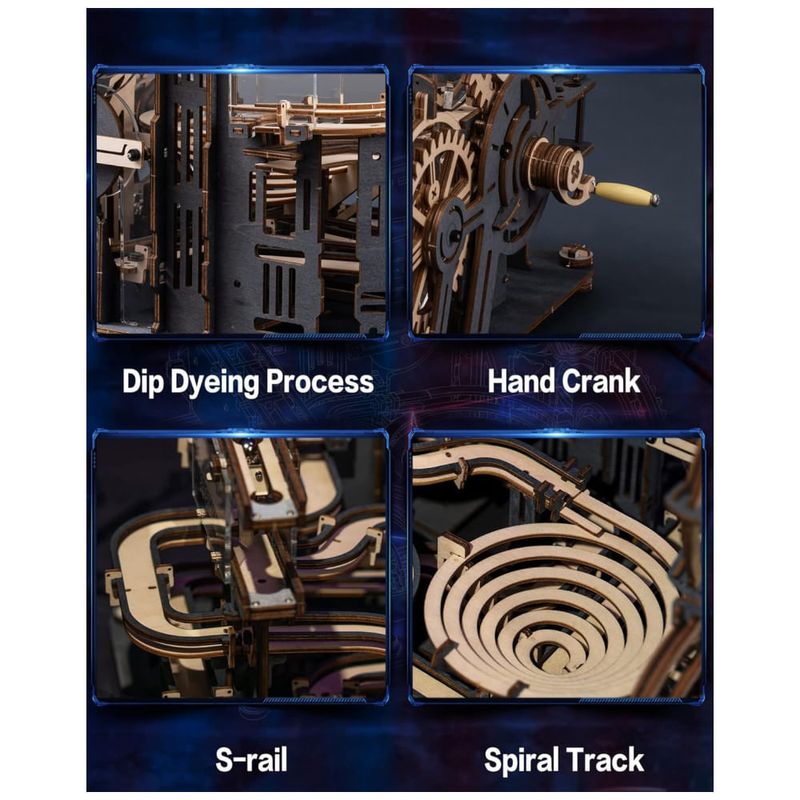 Dip Dyeing Process

Hand Crank

S-rail

Spiral Track