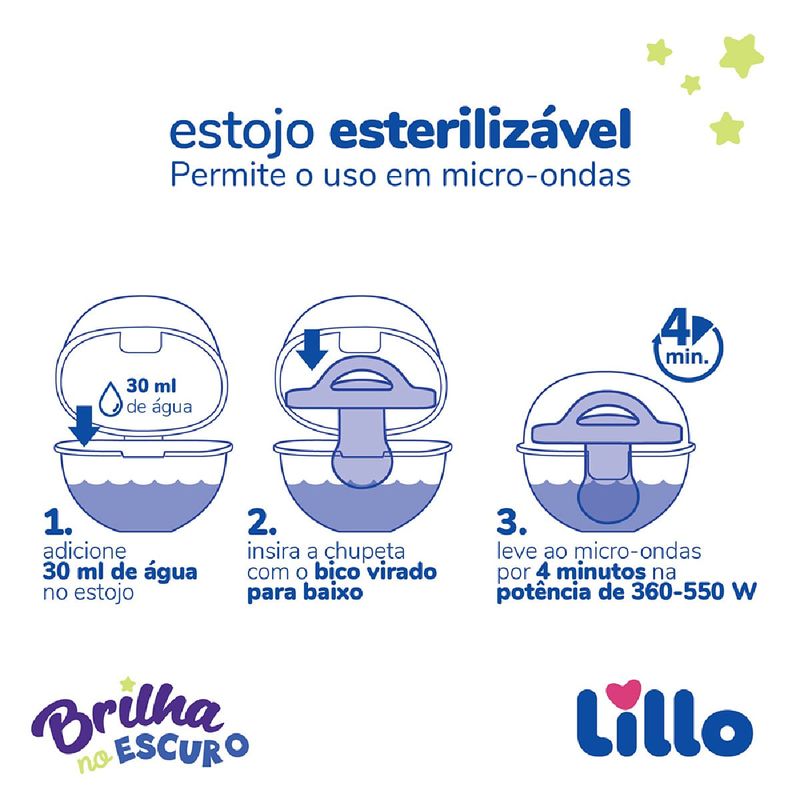 estojo esterilizável
Permite o uso em micro-ondas

30 ml de água

4 min.

1.
adicione
30 ml de água
no estojo

2.
insira a chupeta
com o bico virado
para baixo

3.
leve ao micro-ondas
por 4 minutos na
potência de 360-550 W

Brilha no ESCURO

Lillo