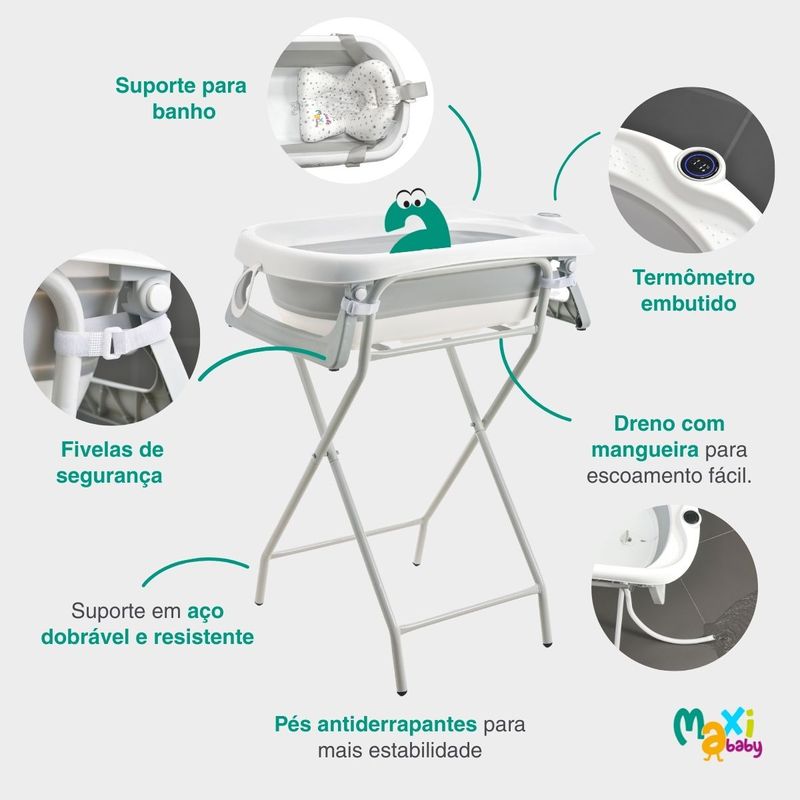 Suporte para banho

Termômetro embutido

Fivelas de segurança

Dreno com mangueira para escoamento fácil.

Suporte em aço dobrável e resistente

Pés antiderrapantes para mais estabilidade

Maxi baby