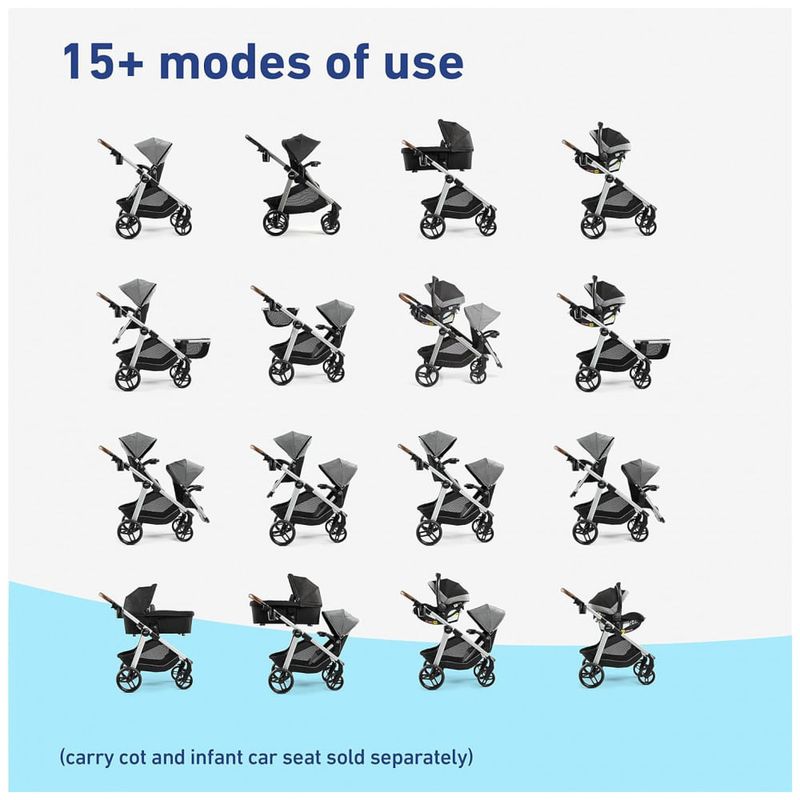 15+ modes of use

(carry cot and infant car seat sold separately)