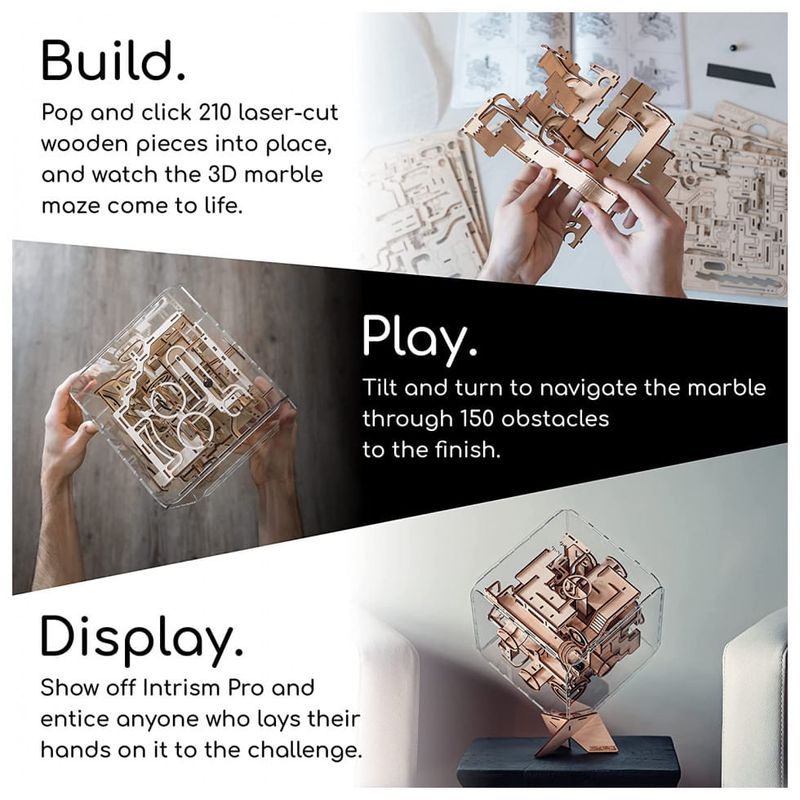 Build.
Pop and click 210 laser-cut wooden pieces into place, and watch the 3D marble maze come to life.

Play.
Tilt and turn to navigate the marble through 150 obstacles to the finish.

Display.
Show off Intrism Pro and entice anyone who lays their hands on it to the challenge.