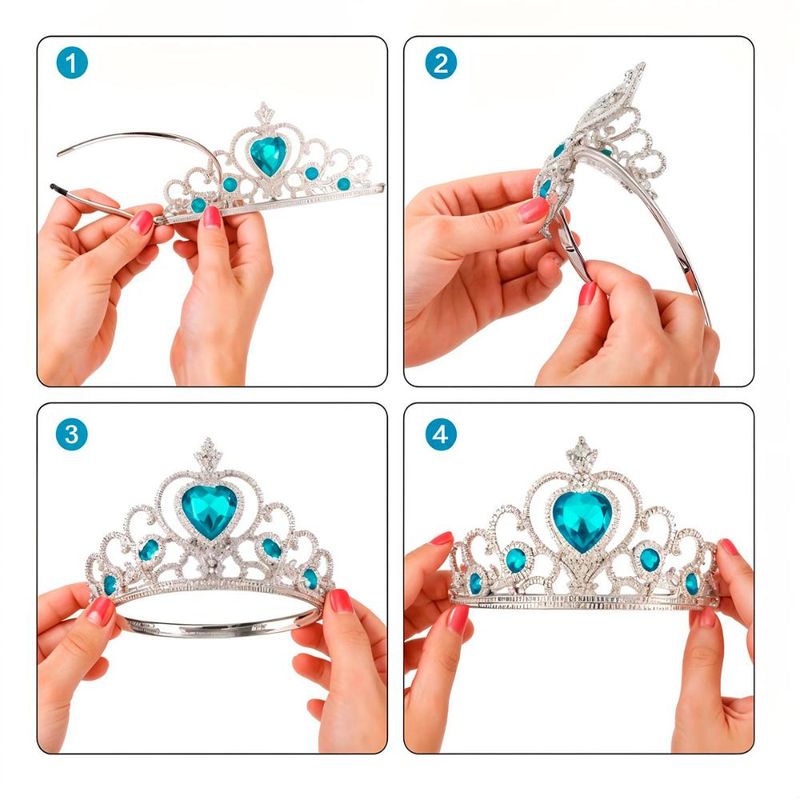 1
2
3
4