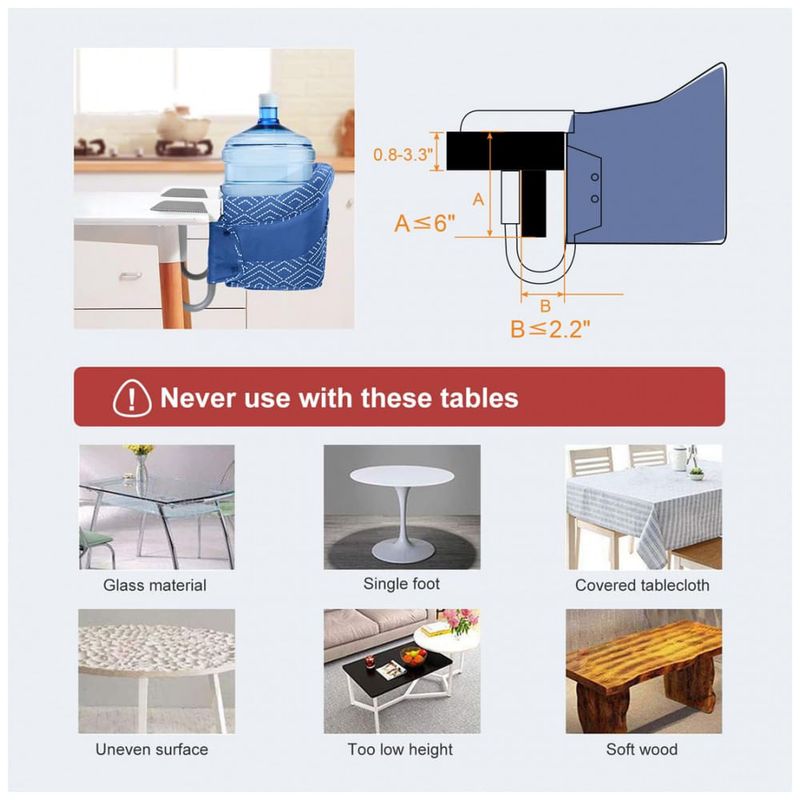 0.8-3.3"

A

A≤6"

B

B≤2.2"

Never use with these tables

Glass material

Single foot

Covered tablecloth

Uneven surface

Too low height

Soft wood