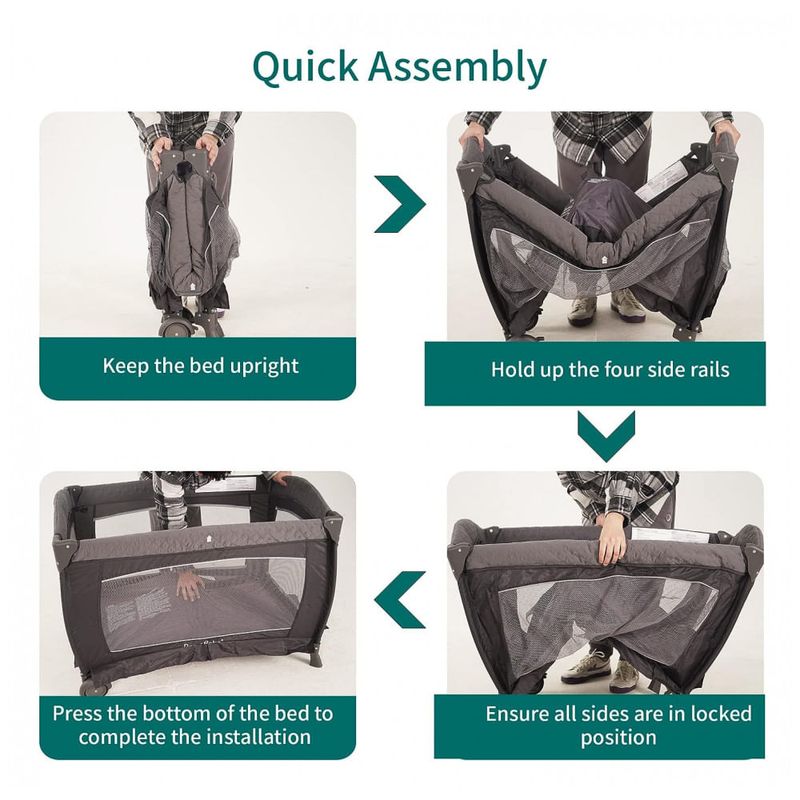 Quick Assembly

Keep the bed upright

Hold up the four side rails

Ensure all sides are in locked position

Press the bottom of the bed to complete the installation