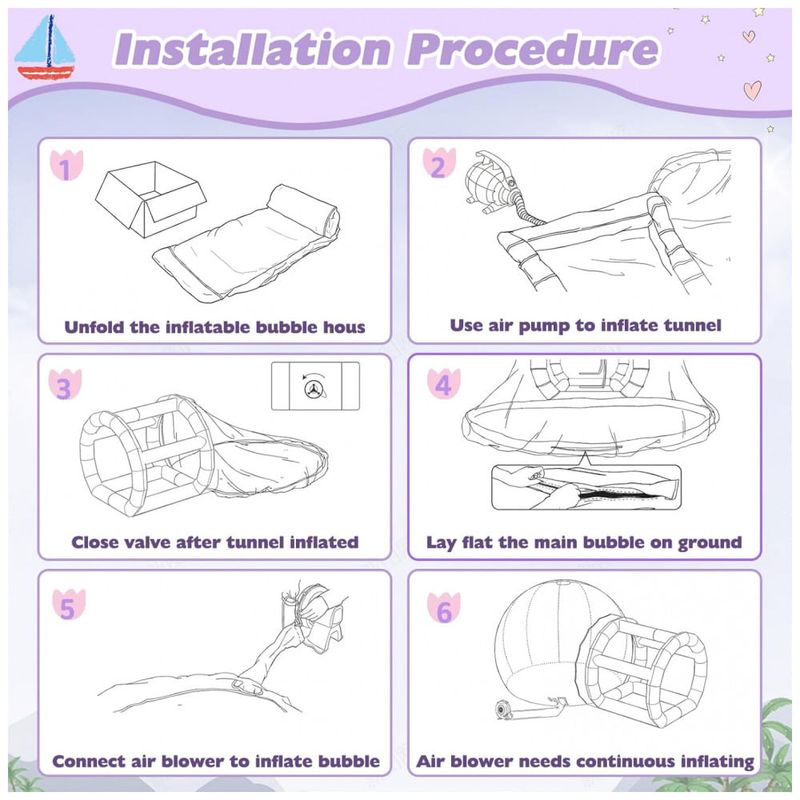 Installation Procedure

1

Unfold the inflatable bubble hous

2

Use air pump to inflate tunnel

3

Close valve after tunnel inflated

4

Lay flat the main bubble on ground

5

Connect air blower to inflate bubble

6

Air blower needs continuous inflating