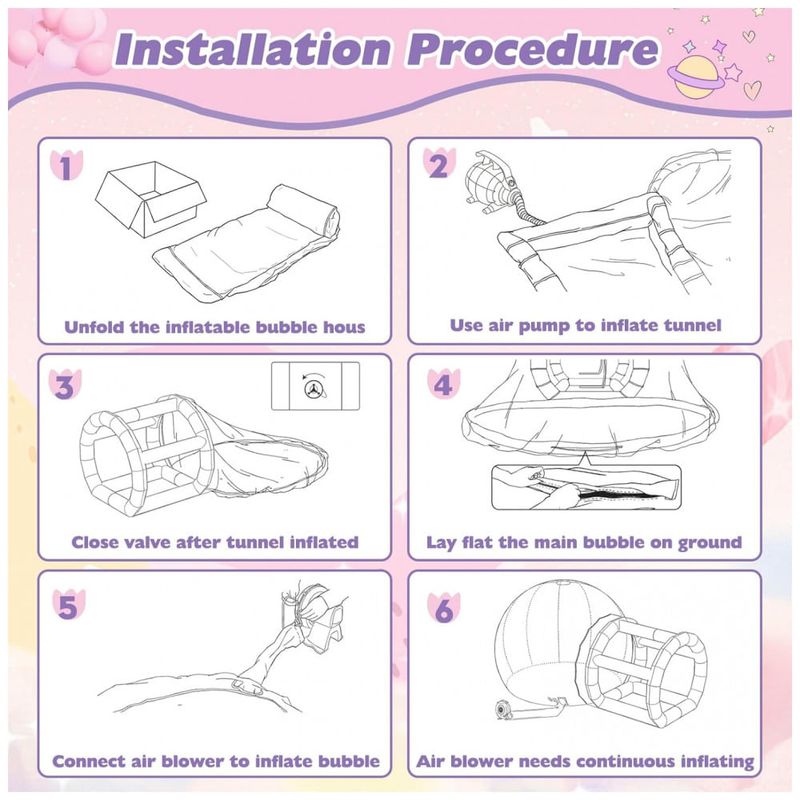 Installation Procedure

1
Unfold the inflatable bubble hous

2
Use air pump to inflate tunnel

3
Close valve after tunnel inflated

4
Lay flat the main bubble on ground

5
Connect air blower to inflate bubble

6
Air blower needs continuous inflating