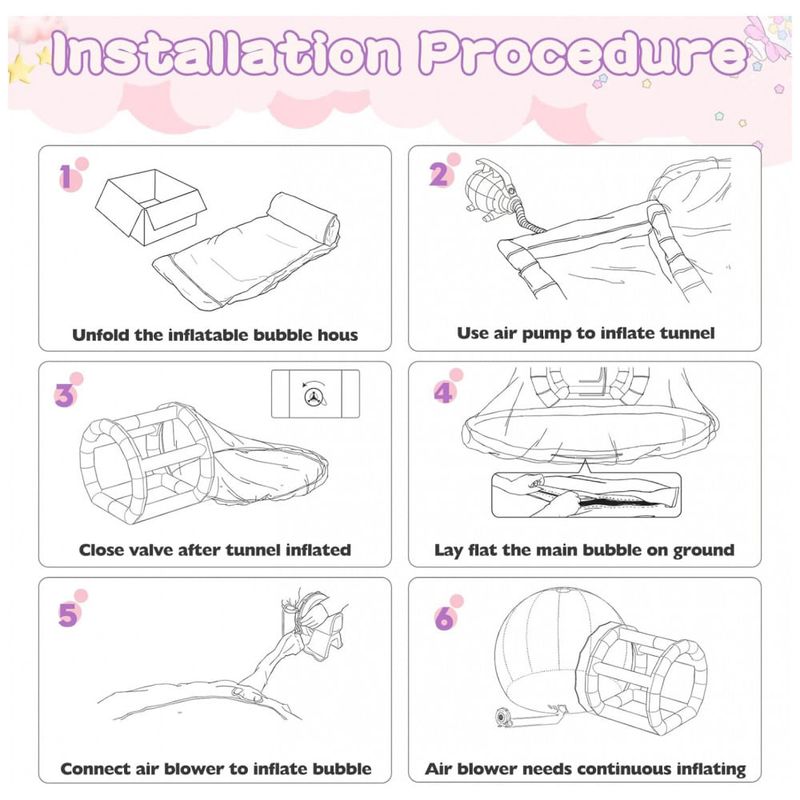 Installation Procedure

1

Unfold the inflatable bubble hous

2

Use air pump to inflate tunnel

3

Close valve after tunnel inflated

4

Lay flat the main bubble on ground

5

Connect air blower to inflate bubble

6

Air blower needs continuous inflating