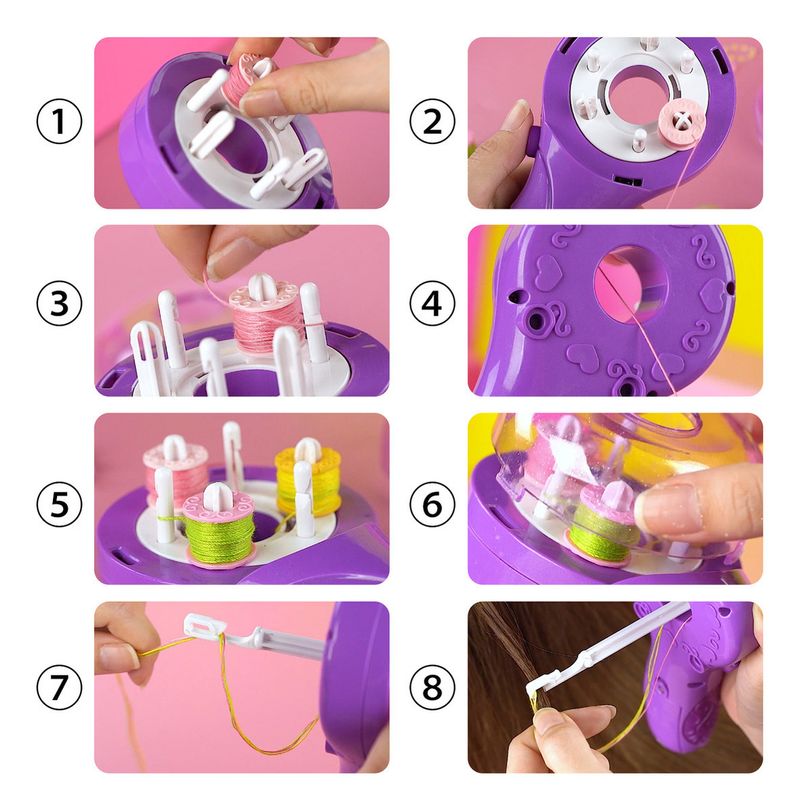 ①
②
③
④
⑤
⑥
⑦
⑧