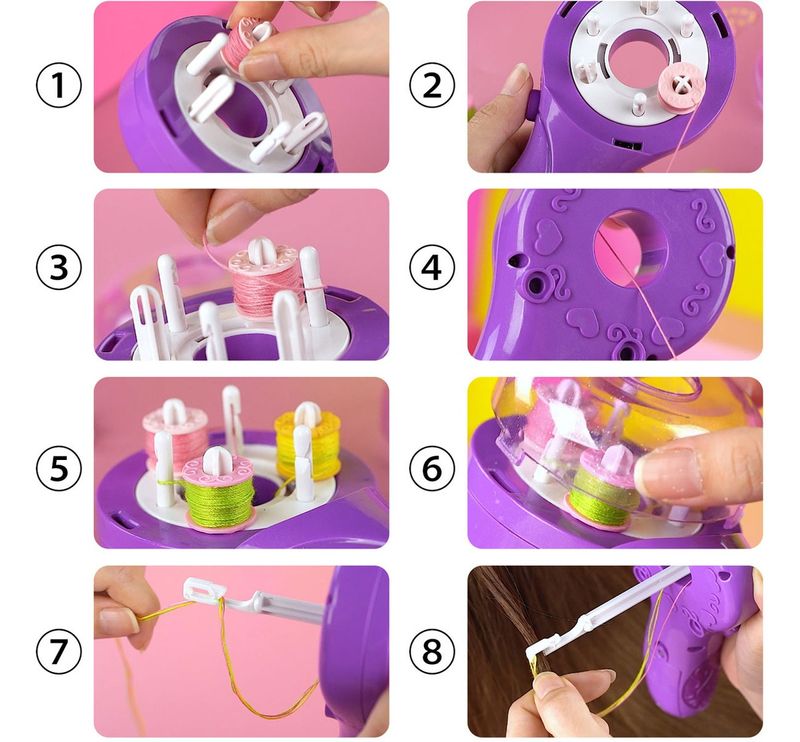 1
2
3
4
5
6
7
8