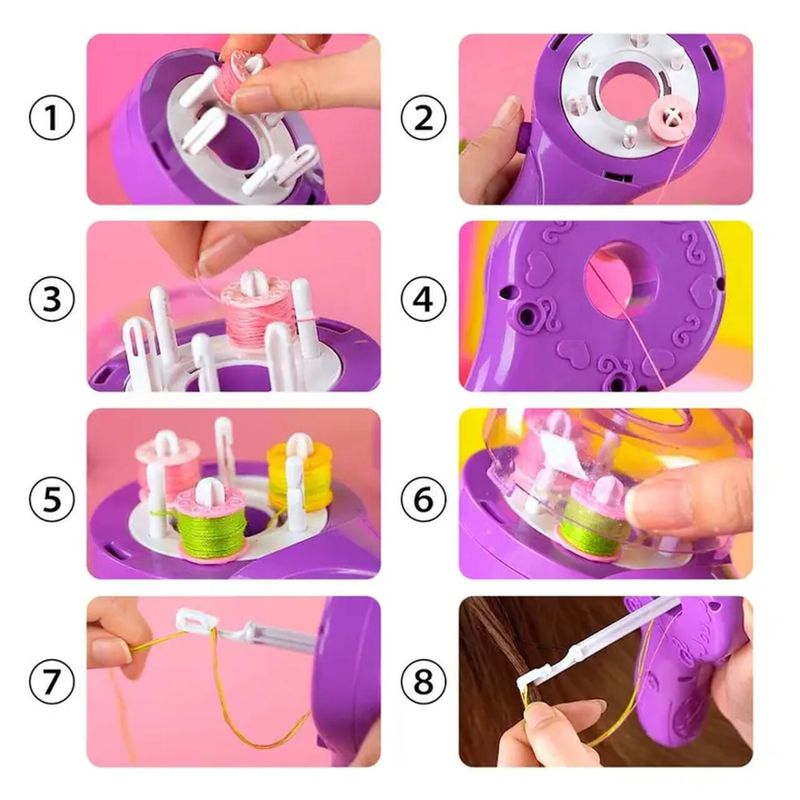 1
2
3
4
5
6
7
8