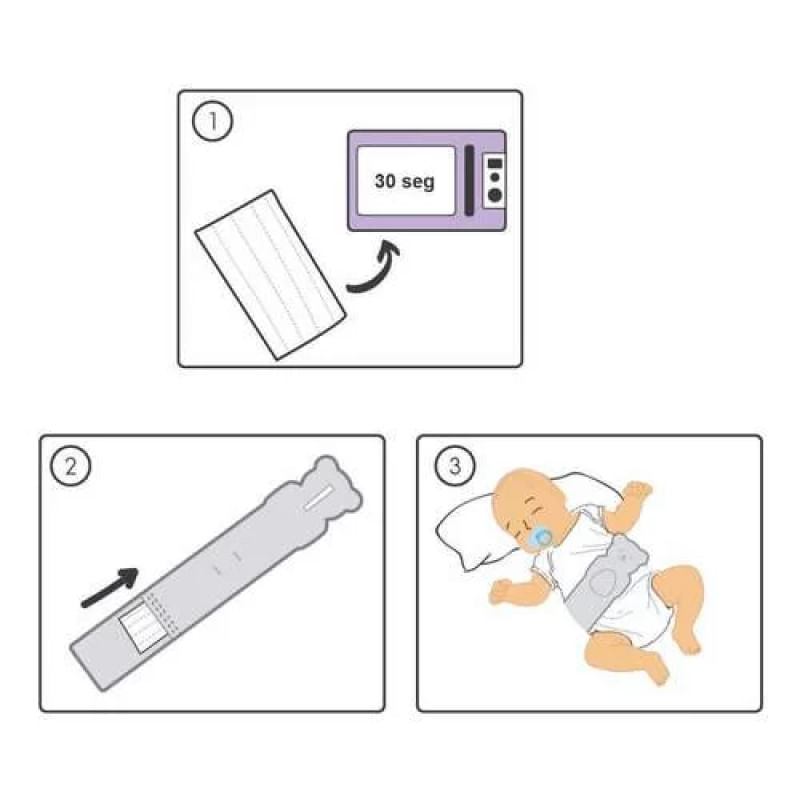 1

30 seg

2

3