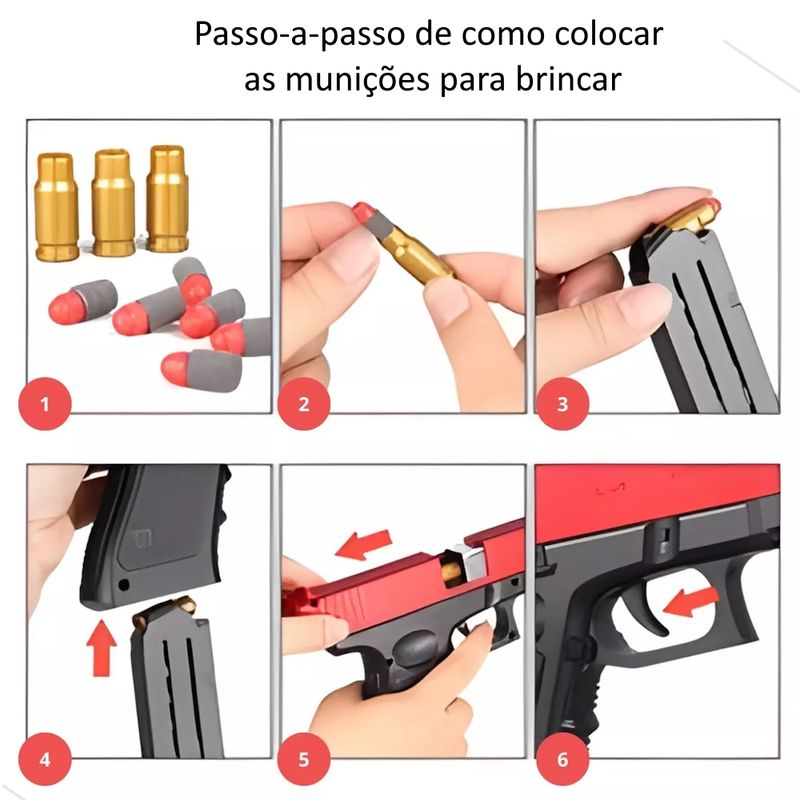 Passo-a-passo de como colocar as munições para brincar

1

2

3

4

5

6