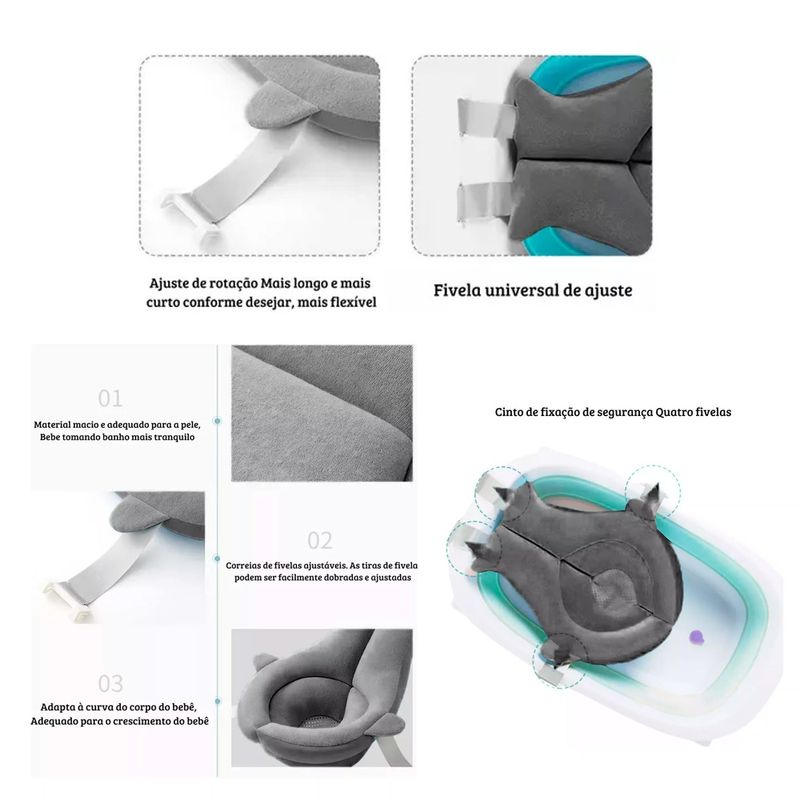 Ajuste de rotação Mais longo e mais curto conforme desejar, mais flexível

Fivela universal de ajuste

01

Material macio e adequado para a pele, Bebe tomando banho mais tranquilo

02

Correias de fivelas ajustáveis. As tiras de fivela podem ser facilmente dobradas e ajustadas

03

Adapta à curva do corpo do bebê, Adequado para o crescimento do bebê

Cinto de fixação de segurança Quatro fivelas