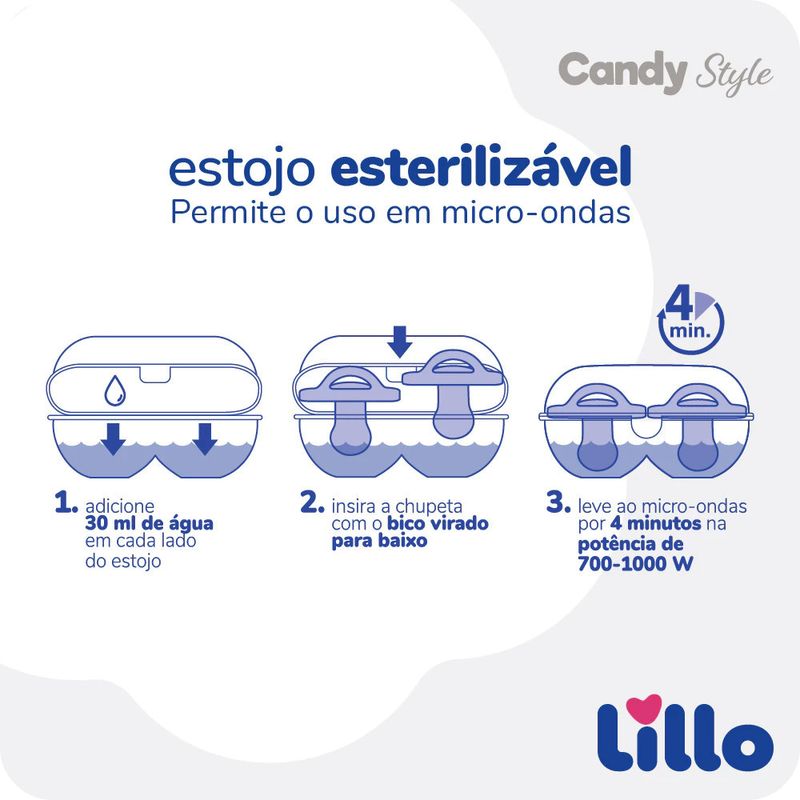 Candy Style

estojo esterilizável
Permite o uso em micro-ondas

4 min.

1. adicione 30 ml de água em cada lado do estojo

2. insira a chupeta com o bico virado para baixo

3. leve ao micro-ondas por 4 minutos na potência de 700-1000 W

Lillo