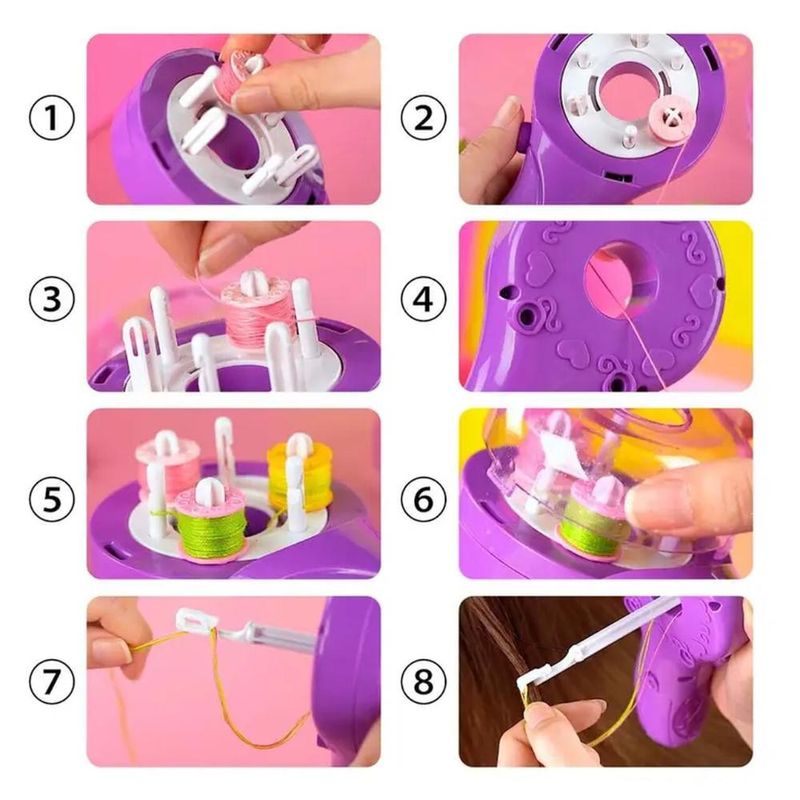 1
2
3
4
5
6
7
8